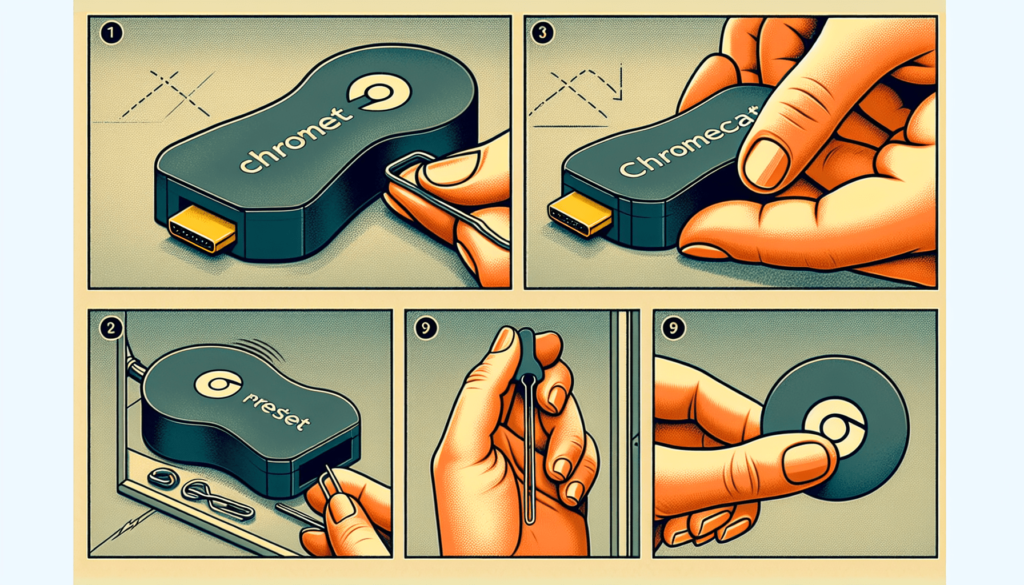 1

chromet

3

Chromecat

2

preset

9

9